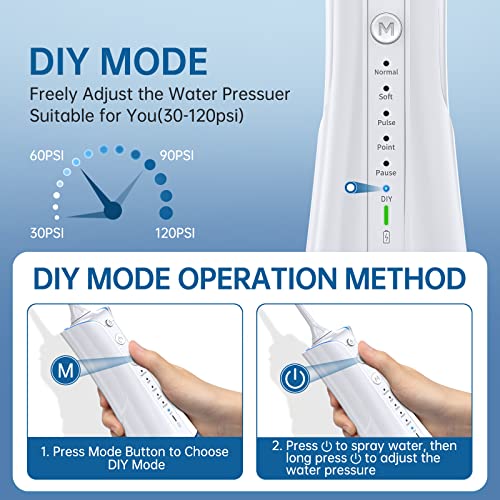 DIY MODE
Freely Adjust the Water Pressuer Suitable for You(30-120psi)

60PSI
90PSI
30PSI
120PSI

M
Normal
Soft
Pulse
Point
Pause
DIY

DIY MODE OPERATION METHOD

M
1. Press Mode Button to Choose DIY Mode

2. Press ⏻ to spray water, then long press ⏻ to adjust the water pressure