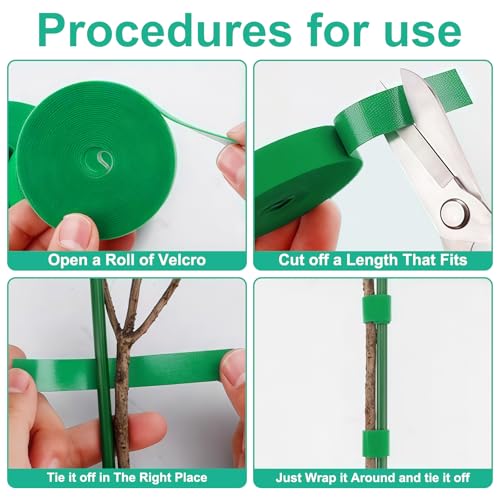 Procedures for use

Open a Roll of Velcro

Cut off a Length That Fits

Tie it off in The Right Place

Just Wrap it Around and tie it off