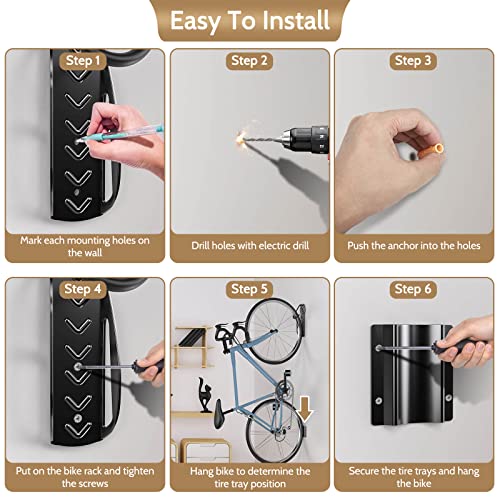 Easy To Install

Step 1

Mark each mounting holes on the wall

Step 2

Drill holes with electric drill

Step 3

Push the anchor into the holes

Step 4

Put on the bike rack and tighten the screws

Step 5

Hang bike to determine the tire tray position

Step 6

Secure the tire trays and hang the bike