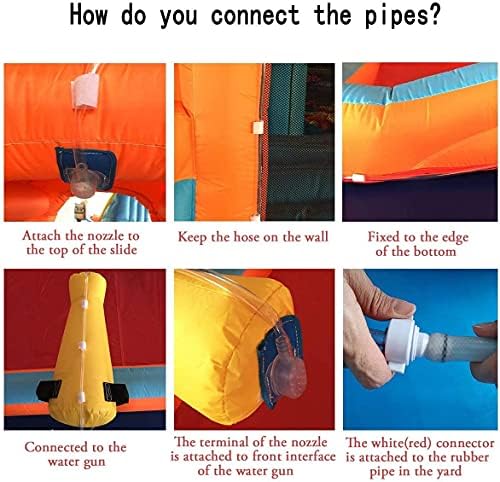 How do you connect the pipes?

Attach the nozzle to the top of the slide

Keep the hose on the wall

Fixed to the edge of the bottom

Connected to the water gun

The terminal of the nozzle is attached to front interface of the water gun

The white(red) connector is attached to the rubber pipe in the yard