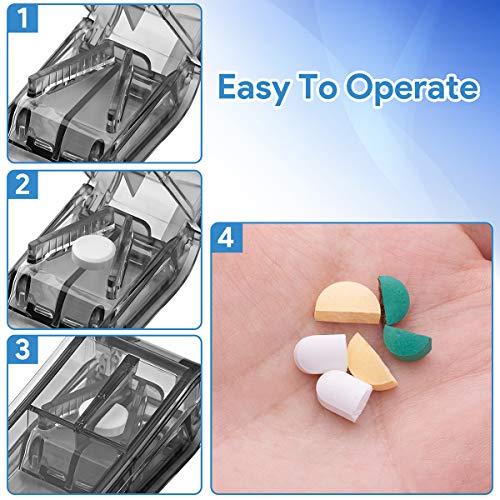 1

Easy To Operate

2

3

4