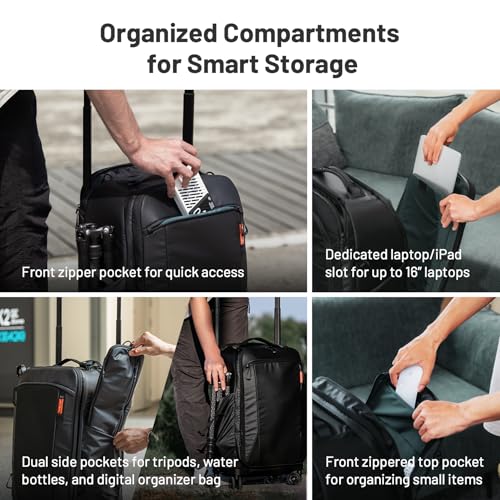 Organized Compartments for Smart Storage

Front zipper pocket for quick access

Dedicated laptop/iPad slot for up to 16" laptops

Dual side pockets for tripods, water bottles, and digital organizer bag

Front zippered top pocket for organizing small items