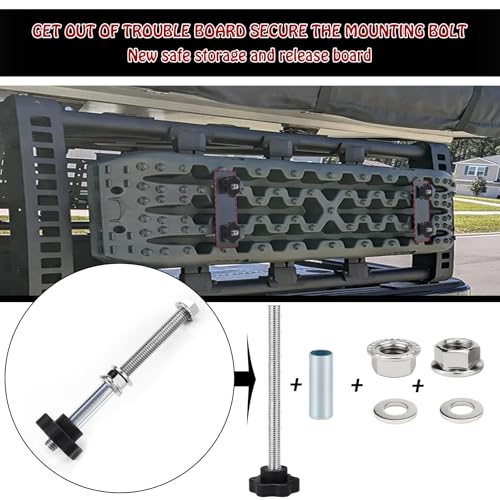 GET OUT OF TROUBLE BOARD SECURE THE MOUNTING BOLT
New safe storage and release board

+ + +