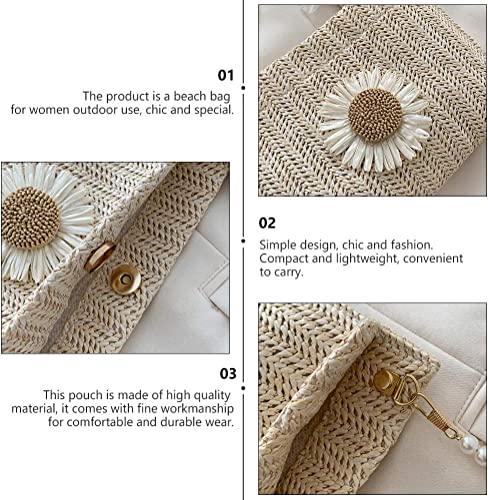 01

The product is a beach bag for women outdoor use, chic and special.

02

Simple design, chic and fashion. Compact and lightweight, convenient to carry.

03

This pouch is made of high quality material, it comes with fine workmanship for comfortable and durable wear.