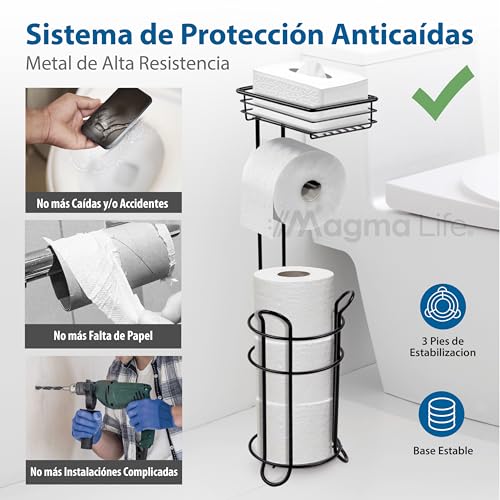 Sistema de Protección Anticaídas

Metal de Alta Resistencia

No más Caídas y/o Accidentes

No más Falta de Papel

No más Instalaciónes Complicadas

Magma Life

3 Pies de Estabilizacion

Base Estable