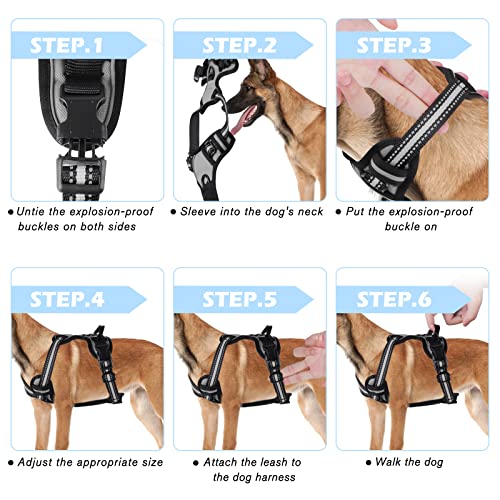 STEP.1

● Untie the explosion-proof buckles on both sides

STEP.2

● Sleeve into the dog's neck

STEP.3

● Put the explosion-proof buckle on

STEP.4

● Adjust the appropriate size

STEP.5

● Attach the leash to the dog harness

STEP.6

● Walk the dog