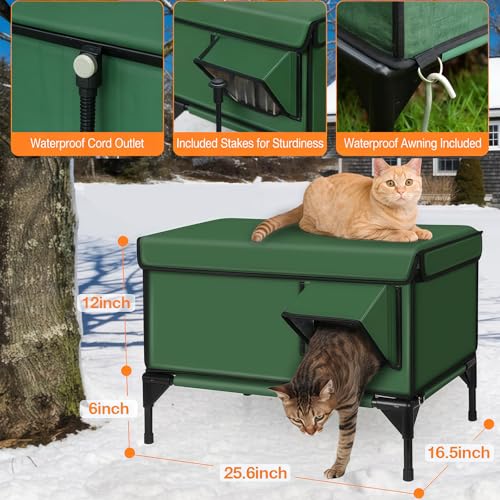 Waterproof Cord Outlet

Included Stakes for Sturdiness

Waterproof Awning Included

12inch

6inch

25.6inch

16.5inch