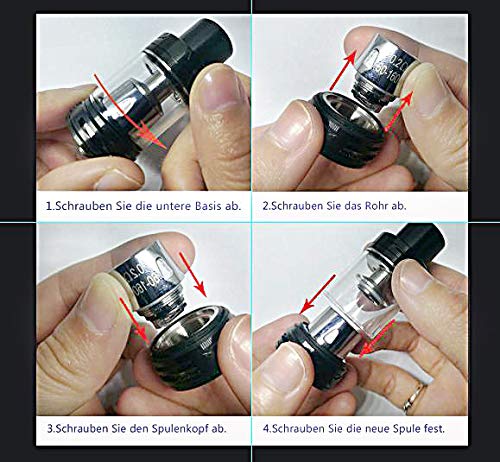 0.2Ω
80-160

1.Schrauben Sie die untere Basis ab.

2.Schrauben Sie das Rohr ab.

0.2Ω
80-160

3.Schrauben Sie den Spulenkopf ab.

4.Schrauben Sie die neue Spule fest.