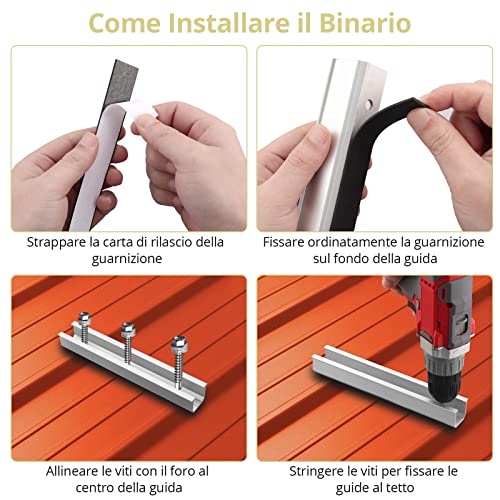 Come Installare il Binario

Strappare la carta di rilascio della guarnizione

Fissare ordinatamente la guarnizione sul fondo della guida

Allineare le viti con il foro al centro della guida

Stringere le viti per fissare le guide al tetto