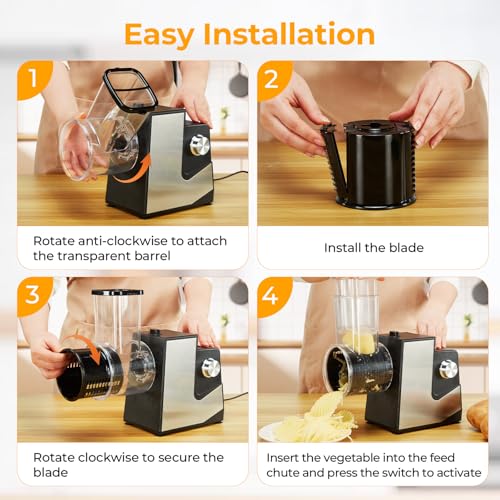 Easy Installation

1

Rotate anti-clockwise to attach the transparent barrel

2

Install the blade

3

Rotate clockwise to secure the blade

4

Insert the vegetable into the feed chute and press the switch to activate