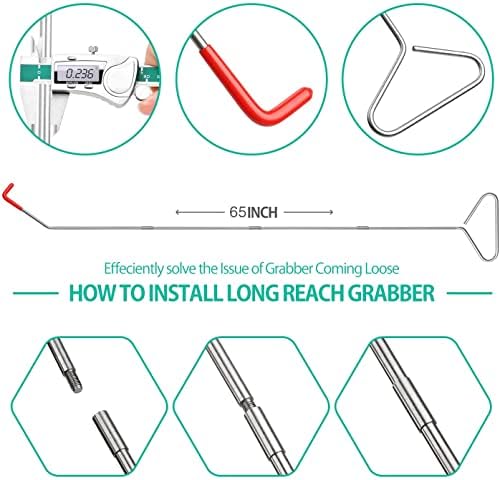 0.236

65INCH

Effeciently solve the Issue of Grabber Coming Loose

HOW TO INSTALL LONG REACH GRABBER