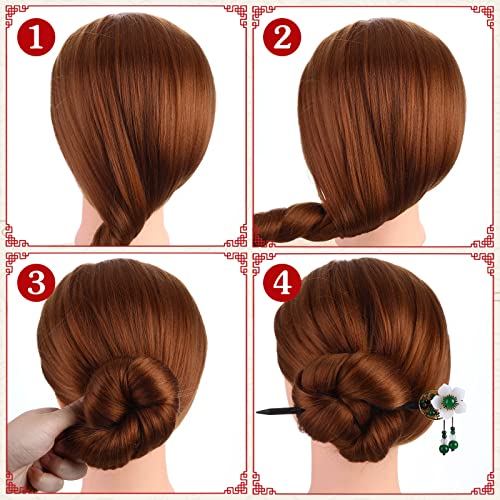 1

2

3

4