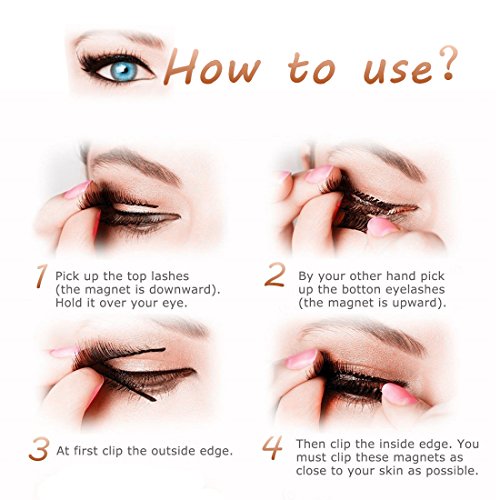 How to use?

1 Pick up the top lashes (the magnet is downward). Hold it over your eye.

2 By your other hand pick up the botton eyelashes (the magnet is upward).

3 At first clip the outside edge.

4 Then clip the inside edge. You must clip these magnets as close to your skin as possible.