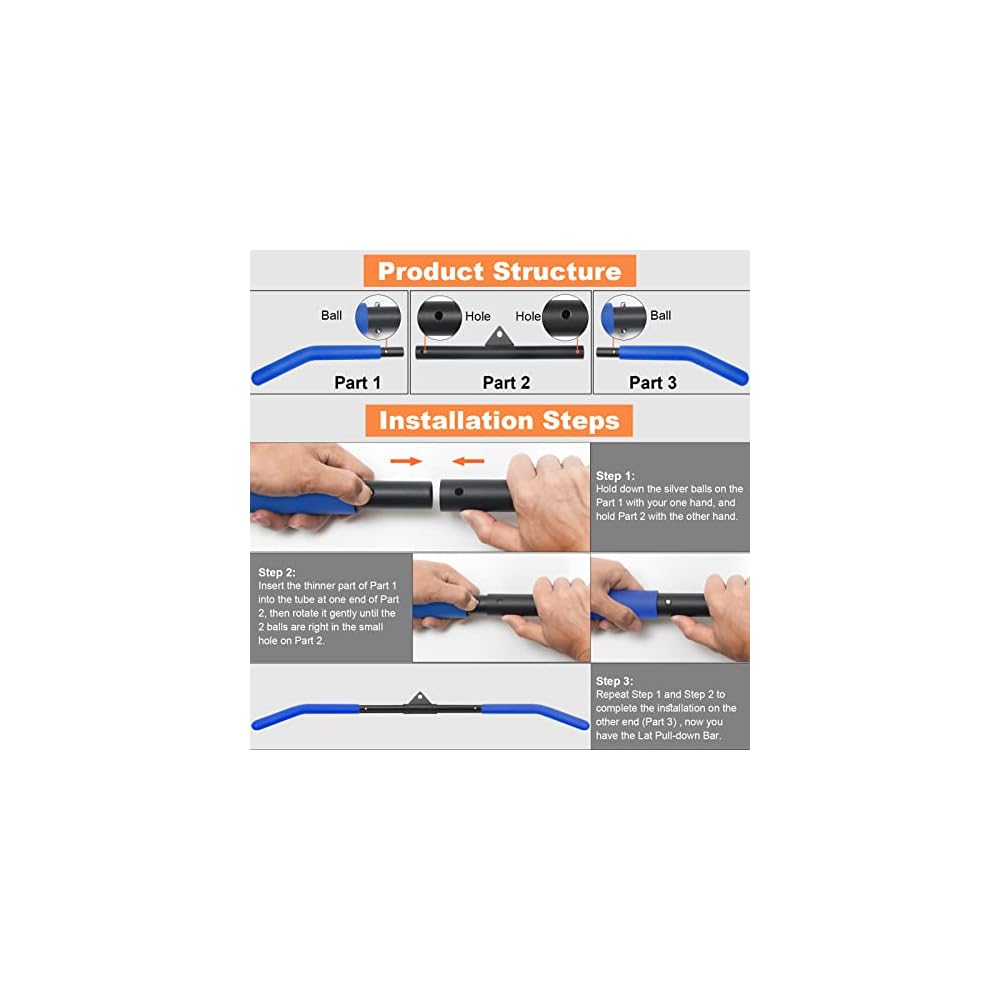 Product Structure

Ball

Part 1

Hole

Hole

Part 2

Ball

Part 3

Installation Steps

Step 1:
Hold down the silver balls on the Part 1 with your one hand, and hold Part 2 with the other hand.

Step 2:
Insert the thinner part of Part 1 into the tube at one end of Part 2, then rotate it gently until the 2 balls are right in the small hole on Part 2.

Step 3:
Repeat Step 1 and Step 2 to complete the installation on the other end (Part 3) , now you have the Lat Pull-down Bar.