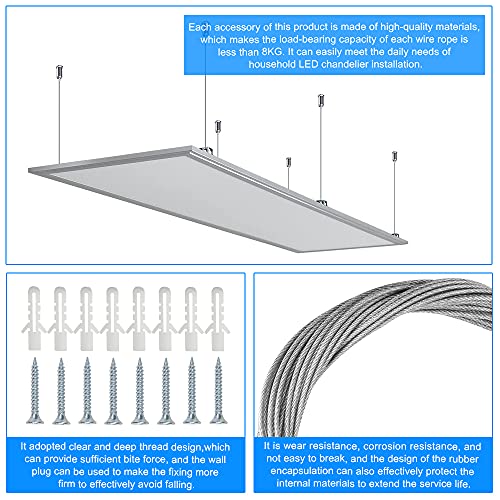 Each accessory of this product is made of high-quality materials, which makes the load-bearing capacity of each wire rope is less than 8KG. It can easily meet the daily needs of household LED chandelier installation.

It adopted clear and deep thread design,which can provide sufficient bite force, and the wall plug can be used to make the fixing more firm to effectively avoid falling.

It is wear resistance, corrosion resistance, and not easy to break, and the design of the rubber encapsulation can also effectively protect the internal materials to extend the service life.