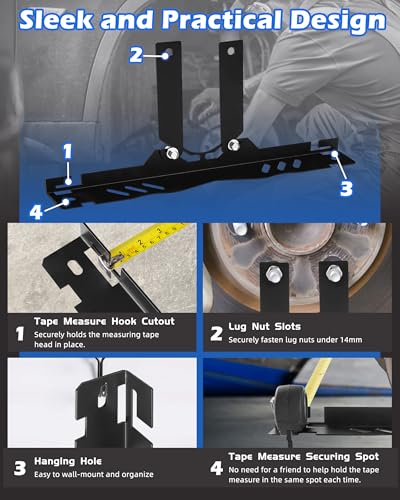 Sleek and Practical Design

2

1

3

4

1 Tape Measure Hook Cutout
Securely holds the measuring tape head in place.

2 Lug Nut Slots
Securely fasten lug nuts under 14mm

3 Hanging Hole
Easy to wall-mount and organize

4 Tape Measure Securing Spot
No need for a friend to help hold the tape measure in the same spot each time.