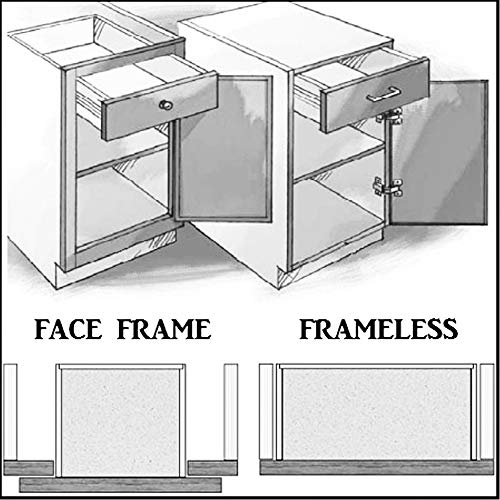 FACE FRAME

FRAMELESS