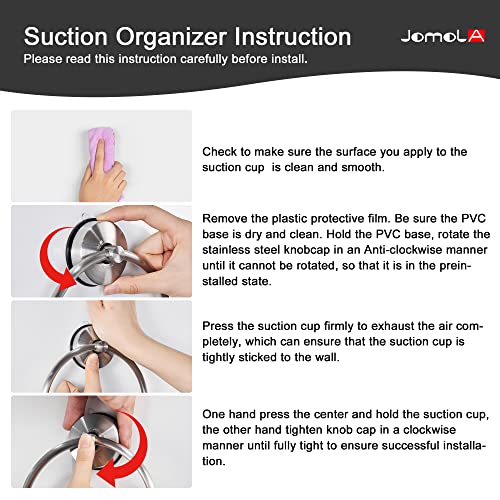 Suction Organizer Instruction
Please read this instruction carefully before install.

JOMOLA

Check to make sure the surface you apply to the suction cup is clean and smooth.

Remove the plastic protective film. Be sure the PVC base is dry and clean. Hold the PVC base, rotate the stainless steel knobcap in an Anti-clockwise manner until it cannot be rotated, so that it is in the preinstalled state.

Press the suction cup firmly to exhaust the air completely, which can ensure that the suction cup is tightly sticked to the wall.

One hand press the center and hold the suction cup, the other hand tighten knob cap in a clockwise manner until fully tight to ensure successful installation.