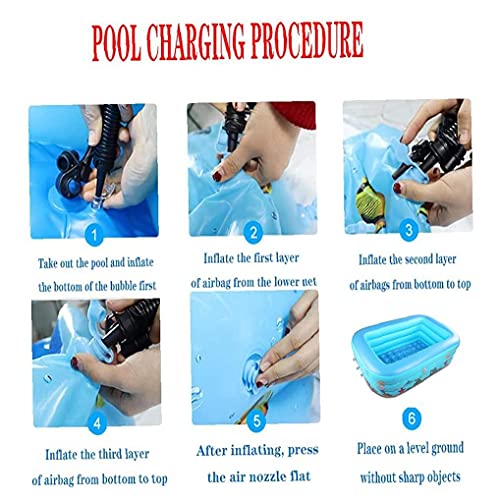 POOL CHARGING PROCEDURE

1
Take out the pool and inflate the bottom of the bubble first

2
Inflate the first layer of airbag from the lower net

3
Inflate the second layer of airbags from bottom to top

4
Inflate the third layer of airbag from bottom to top

5
After inflating, press the air nozzle flat

6
Place on a level ground without sharp objects