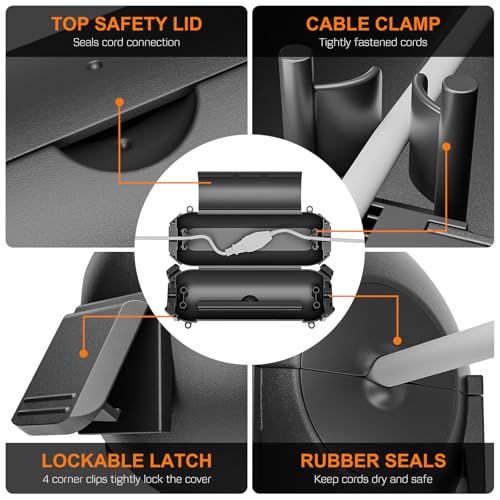 TOP SAFETY LID
Seals cord connection

CABLE CLAMP
Tightly fastened cords

LOCKABLE LATCH
4 corner clips tightly lock the cover

RUBBER SEALS
Keep cords dry and safe