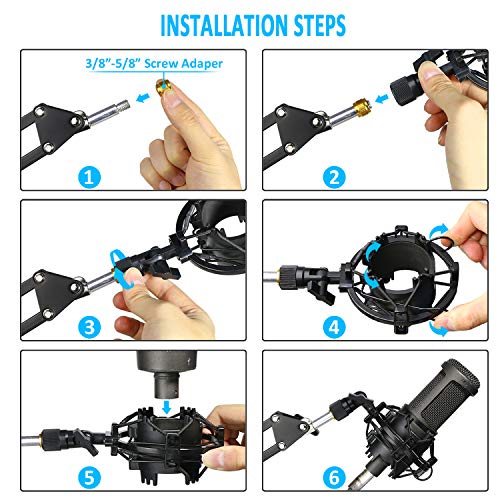 INSTALLATION STEPS

3/8"-5/8" Screw Adaper

1

2

3

4

5

6