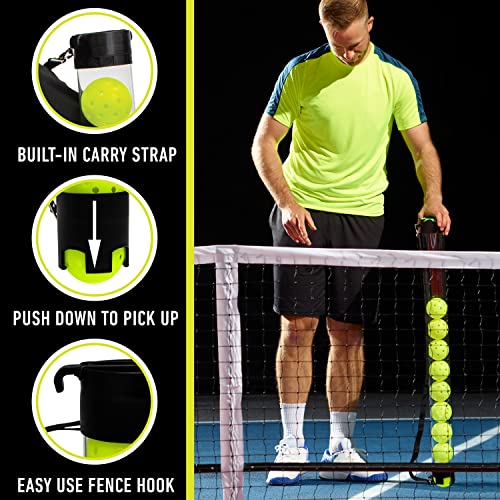 BUILT-IN CARRY STRAP

PUSH DOWN TO PICK UP

EASY USE FENCE HOOK