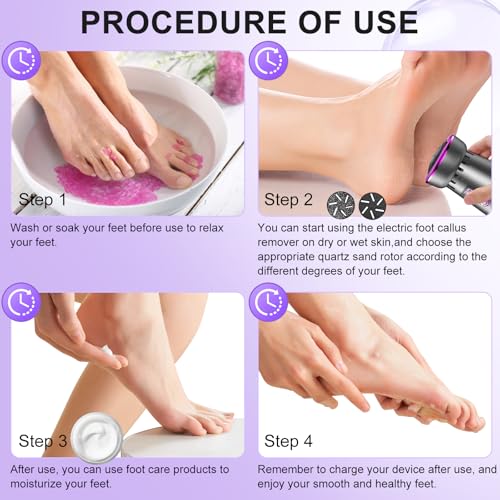 PROCEDURE OF USE

Step 1

Wash or soak your feet before use to relax your feet.

Step 2

You can start using the electric foot callus remover on dry or wet skin,and choose the appropriate quartz sand rotor according to the different degrees of your feet.

Step 3

After use, you can use foot care products to moisturize your feet.

Step 4

Remember to charge your device after use, and enjoy your smooth and healthy feet.