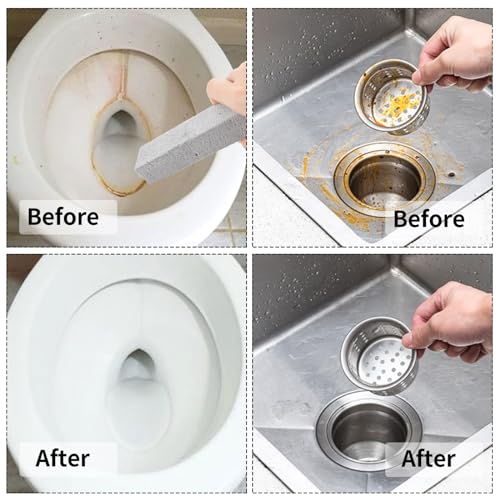 Before

Before

After

After