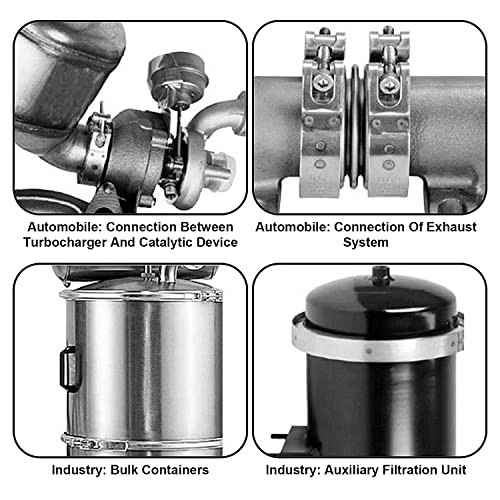 Automobile: Connection Between Turbocharger And Catalytic Device

Automobile: Connection Of Exhaust System

Industry: Bulk Containers

Industry: Auxiliary Filtration Unit