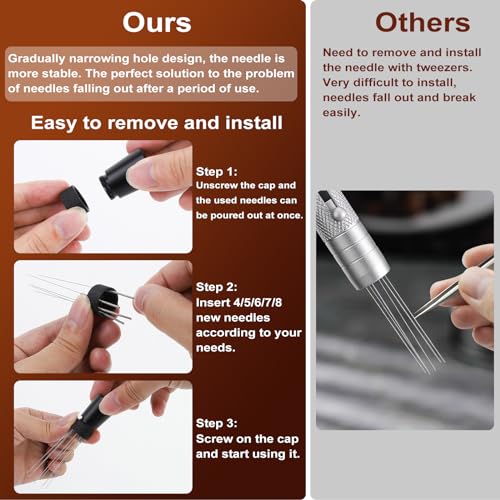 Ours

Gradually narrowing hole design, the needle is more stable. The perfect solution to the problem of needles falling out after a period of use.

Easy to remove and install

Step 1:
Unscrew the cap and the used needles can be poured out at once.

Step 2:
Insert 4/5/6/7/8 new needles according to your needs.

Step 3:
Screw on the cap and start using it.

Others

Need to remove and install the needle with tweezers. Very difficult to install, needles fall out and break easily.