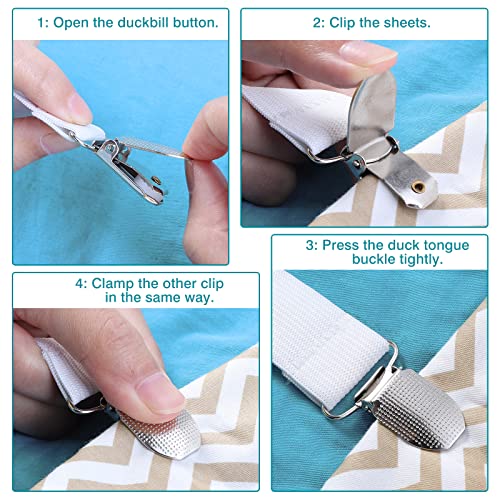 1: Open the duckbill button.

2: Clip the sheets.

4: Clamp the other clip in the same way.

3: Press the duck tongue buckle tightly.