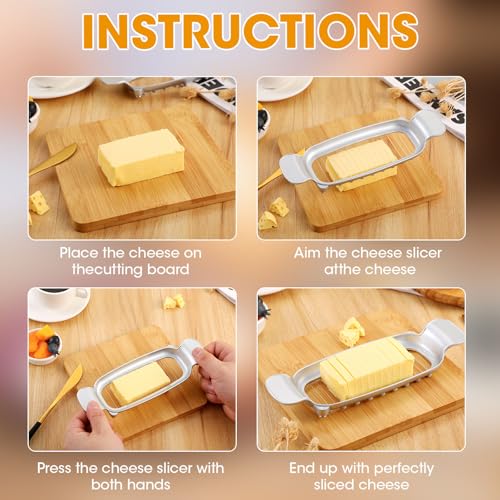 INSTRUCTIONS

Place the cheese on thecutting board

Aim the cheese slicer atthe cheese

Press the cheese slicer with both hands

End up with perfectly sliced cheese