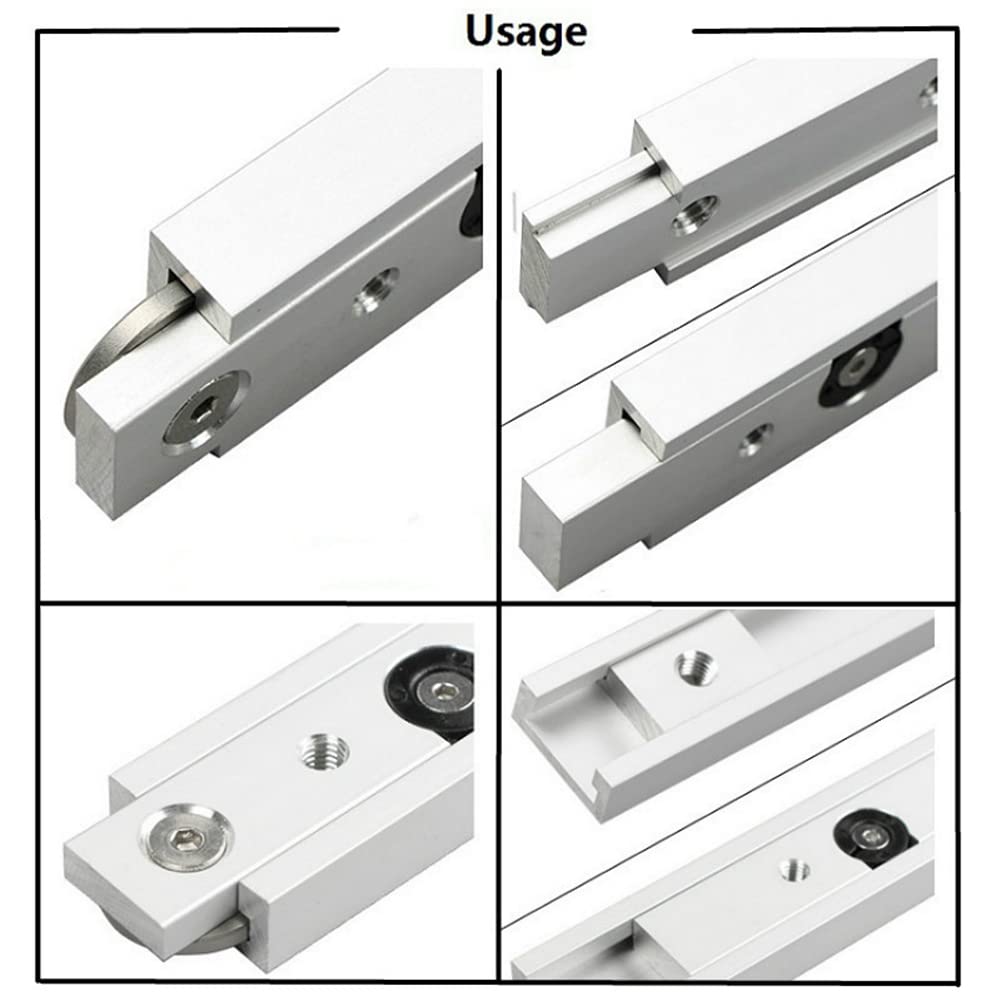 Usage