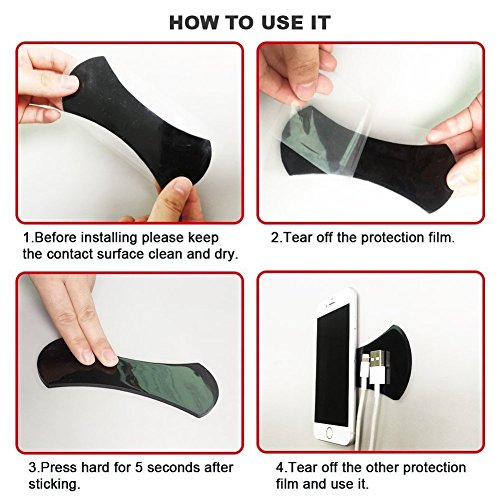 HOW TO USE IT

1.Before installing please keep the contact surface clean and dry.

2.Tear off the protection film.

3.Press hard for 5 seconds after sticking.

4.Tear off the other protection film and use it.