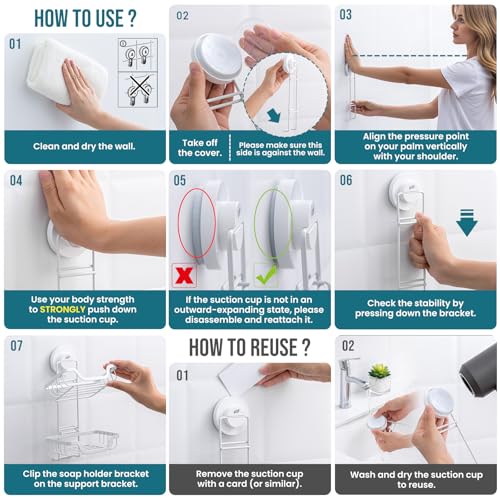 HOW TO USE ?

01

Clean and dry the wall.

02

Take off the cover.

Please make sure this side is against the wall.

03

Align the pressure point on your palm vertically with your shoulder.

04

Use your body strength to STRONGLY push down the suction cup.

05

If the suction cup is not in an outward-expanding state, please disassemble and reattach it.

06

Check the stability by pressing down the bracket.

07

Clip the soap holder bracket on the support bracket.

HOW TO REUSE ?

01

Remove the suction cup with a card (or similar).

02

Wash and dry the suction cup to reuse.