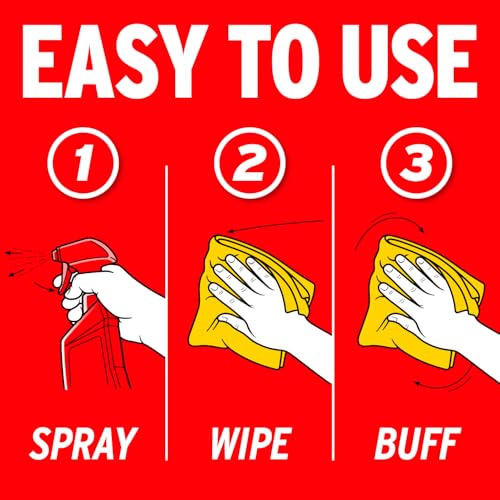 EASY TO USE

1

SPRAY

2

WIPE

3

BUFF