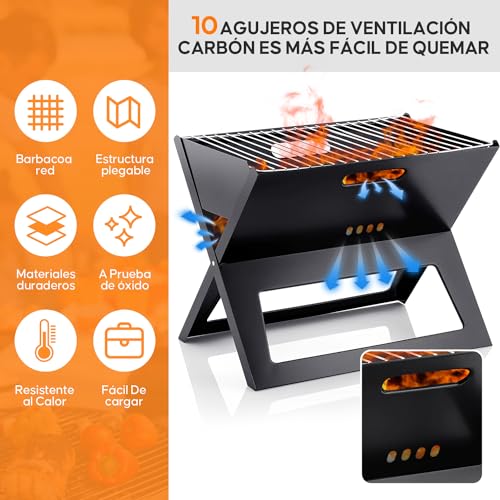 10 AGUJEROS DE VENTILACIÓN
CARBÓN ES MÁS FÁCIL DE QUEMAR

Barbacoa red

Estructura plegable

Materiales duraderos

A Prueba de óxido

Resistente al Calor

Fácil De cargar