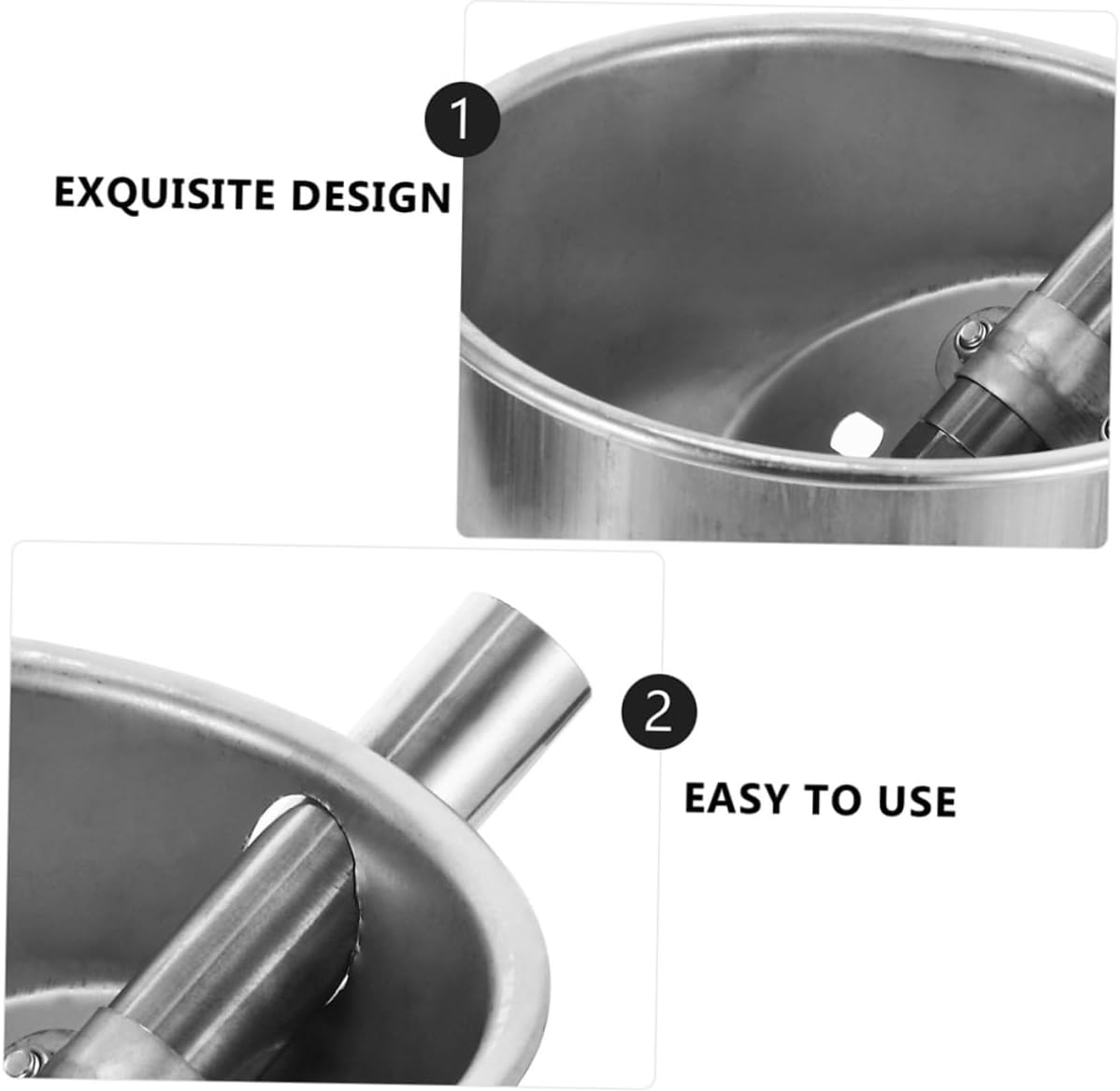 1

EXQUISITE DESIGN

2

EASY TO USE