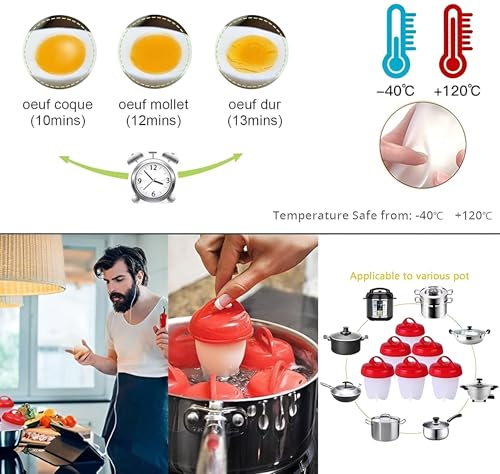 oeuf coque (10mins)

oeuf mollet (12mins)

oeuf dur (13mins)

12 3 6 9

−40℃ +120℃

Temperature Safe from: -40℃ +120℃

Applicable to various pot