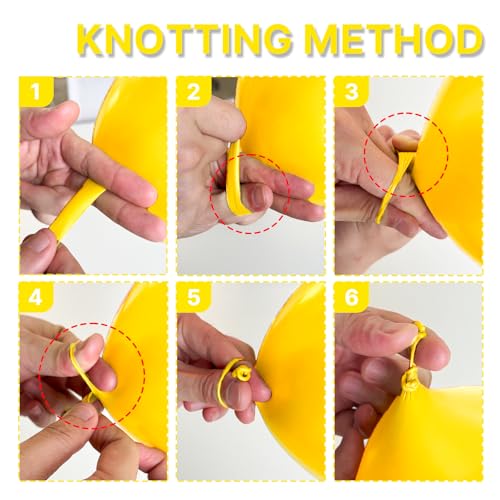 KNOTTING METHOD

1

2

3

4

5

6