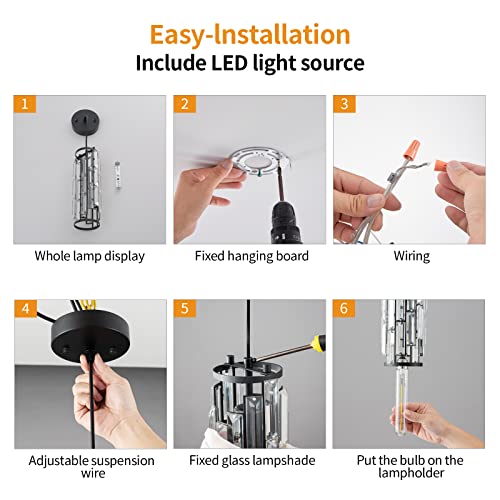 Easy-Installation
Include LED light source

1
Whole lamp display

2
Fixed hanging board

3
Wiring

4
Adjustable suspension wire

5
Fixed glass lampshade

6
Put the bulb on the lampholder