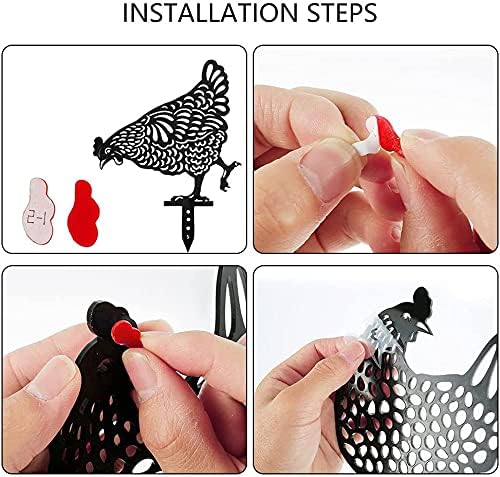 INSTALLATION STEPS

2-1