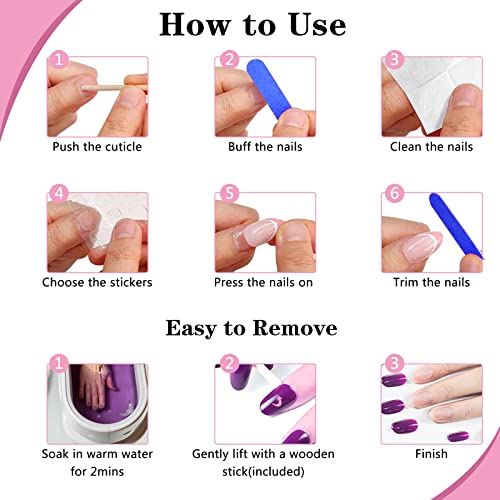 How to Use

1
Push the cuticle

2
Buff the nails

3
Clean the nails

4
Choose the stickers

5
Press the nails on

6
Trim the nails

Easy to Remove

1
Soak in warm water for 2mins

2
Gently lift with a wooden stick(included)

3
Finish