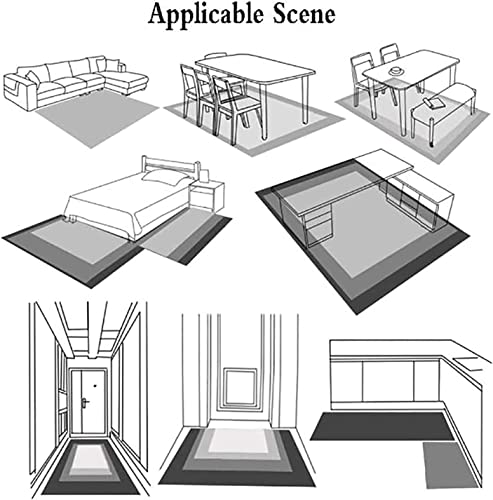 Applicable Scene