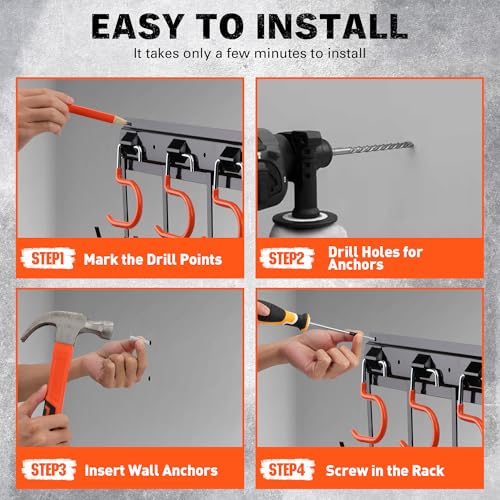 EASY TO INSTALL

It takes only a few minutes to install

STEP1 Mark the Drill Points

STEP2 Drill Holes for Anchors

STEP3 Insert Wall Anchors

STEP4 Screw in the Rack