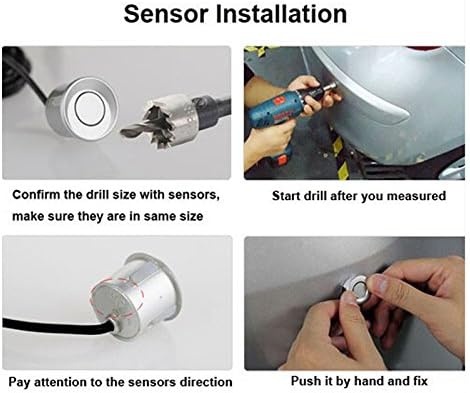 Sensor Installation

Confirm the drill size with sensors, make sure they are in same size

Start drill after you measured

Pay attention to the sensors direction

Push it by hand and fix