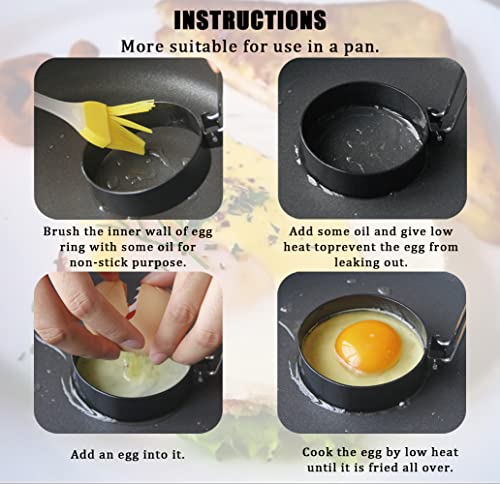 INSTRUCTIONS
More suitable for use in a pan.

Brush the inner wall of egg ring with some oil for non-stick purpose.

Add some oil and give low heat toprevent the egg from leaking out.

Add an egg into it.

Cook the egg by low heat until it is fried all over.