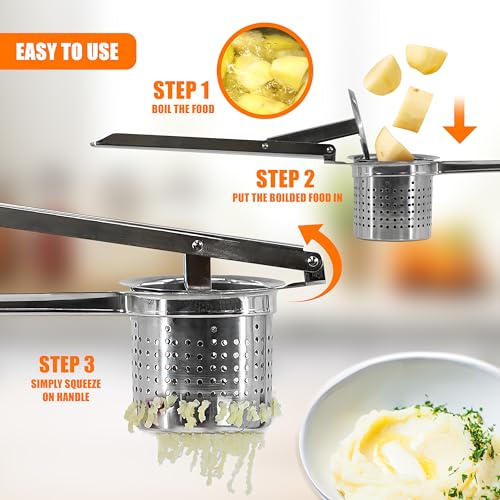 EASY TO USE

STEP 1
BOIL THE FOOD

STEP 2
PUT THE BOILDED FOOD IN

STEP 3
SIMPLY SQUEEZE ON HANDLE