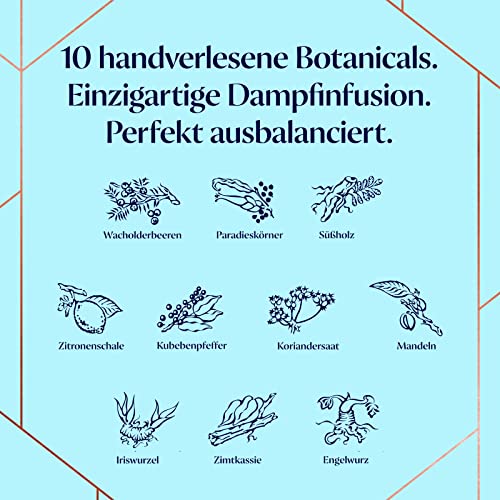 10 handverlesene Botanicals.
Einzigartige Dampfinfusion.
Perfekt ausbalanciert.

Wacholderbeeren

Paradieskörner

Süßholz

Zitronenschale

Kubebenpfeffer

Koriandersaat

Mandeln

Iriswurzel

Zimtkassie

Engelwurz