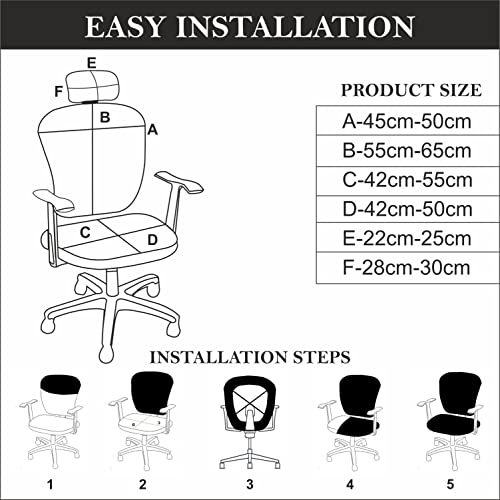 EASY INSTALLATION

E
F
B
A
C
D

PRODUCT SIZE

| A-45cm-50cm |
|---|
| B-55cm-65cm |
| C-42cm-55cm |
| D-42cm-50cm |
| E-22cm-25cm |
| F-28cm-30cm |

INSTALLATION STEPS

1
2
3
4
5